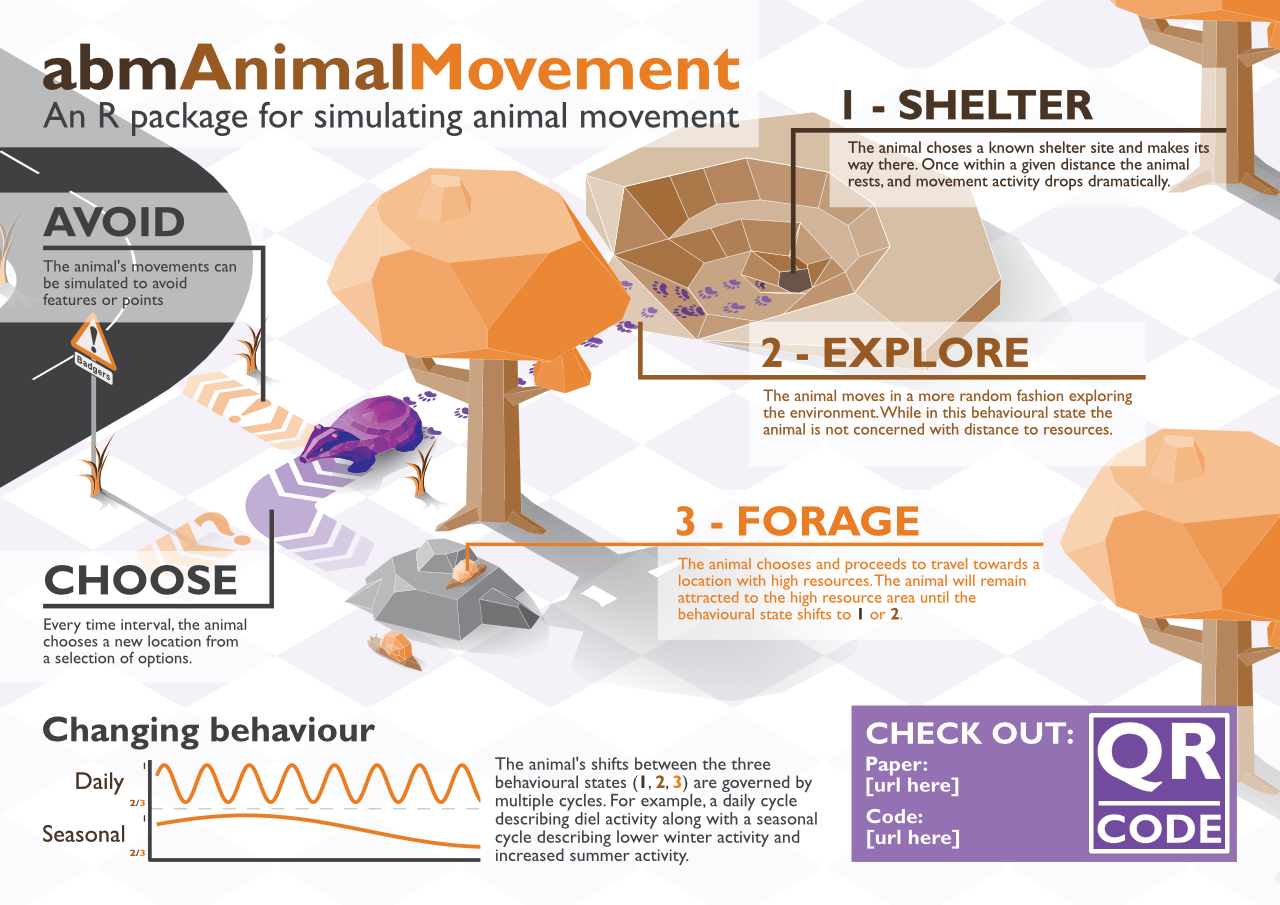 abmAnimalMovement
An R package for simulating animal movement

1 - SHELTER

The animal choses a known shelter site and makes its way there. Once within a given distance the animal rests, and movement activity drops dramatically.

AVOID

The animal's movements can be simulated to avoid features or points

Badgers

2 - EXPLORE

The animal moves in a more random fashion exploring the environment. While in this behavioural state the animal is not concerned with distance to resources.

3 - FORAGE

The animal chooses and proceeds to travel towards a location with high resources. The animal will remain attracted to the high resource area until the behavioural state shifts to 1 or 2.

CHOOSE

Every time interval, the animal chooses a new location from a selection of options.

Changing behaviour

Daily
1
2/3
Seasonal
1
2/3

The animal's shifts between the three behavioural states (1, 2, 3) are governed by multiple cycles. For example, a daily cycle describing diel activity along with a seasonal cycle describing lower winter activity and increased summer activity.

CHECK OUT:
Paper:
[url here]
Code:
[url here]

QR
CODE